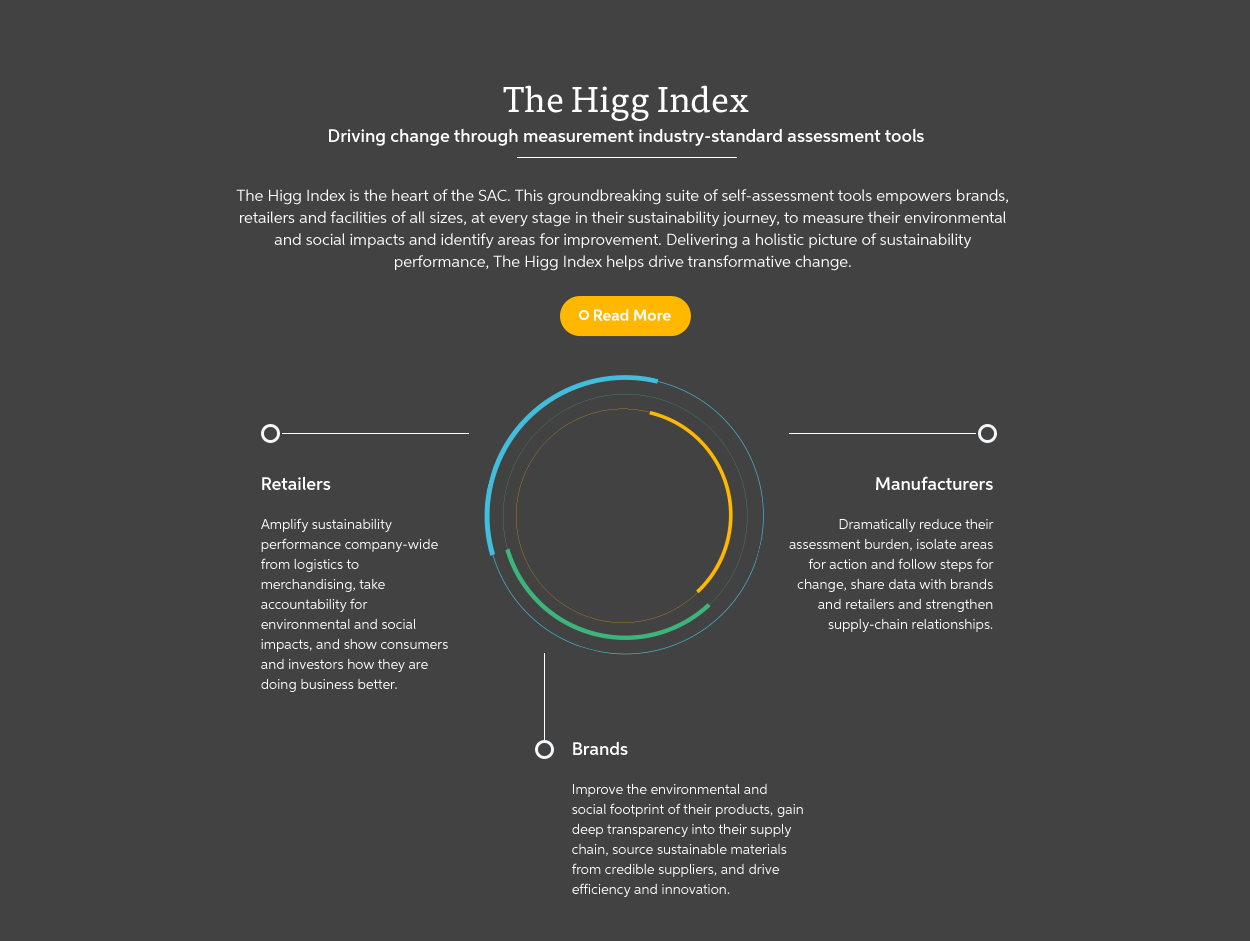 The Higg Index

Driving change through measurement industry-standard assessment tools

The Higg Index is the heart of the SAC. This groundbreaking suite of self-assessment tools empowers brands, retailers and facilities of all sizes, at every stage in their sustainability journey, to measure their environmental and social impacts and identify areas for improvement. Delivering a holistic picture of sustainability performance, The Higg Index helps drive transformative change.

Read More

Retailers

Amplify sustainability performance company-wide from logistics to merchandising, take accountability for environmental and social impacts, and show consumers and investors how they are doing business better.

Manufacturers

Dramatically reduce their assessment burden, isolate areas for action and follow steps for change, share data with brands and retailers and strengthen supply-chain relationships.

Brands

Improve the environmental and social footprint of their products, gain deep transparency into their supply chain, source sustainable materials from credible suppliers, and drive efficiency and innovation.