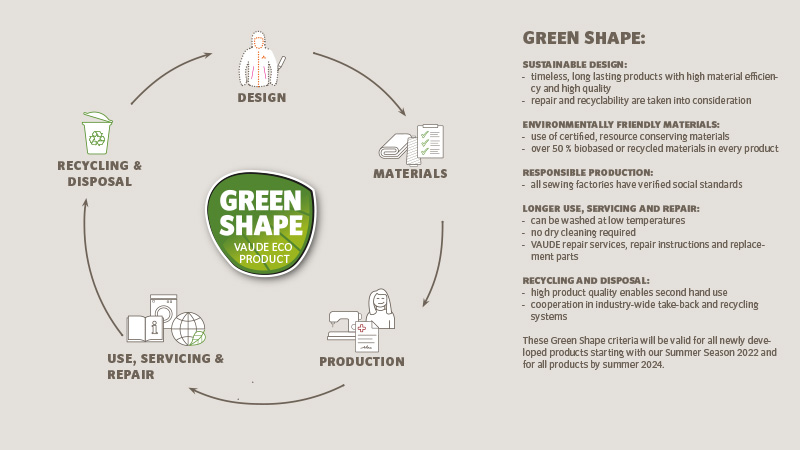 DESIGN

MATERIALS

PRODUCTION

USE, SERVICING & REPAIR

RECYCLING & DISPOSAL

GREEN SHAPE
VAUDE ECO PRODUCT

GREEN SHAPE:

SUSTAINABLE DESIGN:
- timeless, long lasting products with high material efficiency and high quality
- repair and recyclability are taken into consideration

ENVIRONMENTALLY FRIENDLY MATERIALS:
- use of certified, resource conserving materials
- over 50 % biobased or recycled materials in every product

RESPONSIBLE PRODUCTION:
- all sewing factories have verified social standards

LONGER USE, SERVICING AND REPAIR:
- can be washed at low temperatures
- no dry cleaning required
- VAUDE repair services, repair instructions and replacement parts

RECYCLING AND DISPOSAL:
- high product quality enables second hand use
- cooperation in industry-wide take-back and recycling systems

These Green Shape criteria will be valid for all newly developed products starting with our Summer Season 2022 and for all products by summer 2024.